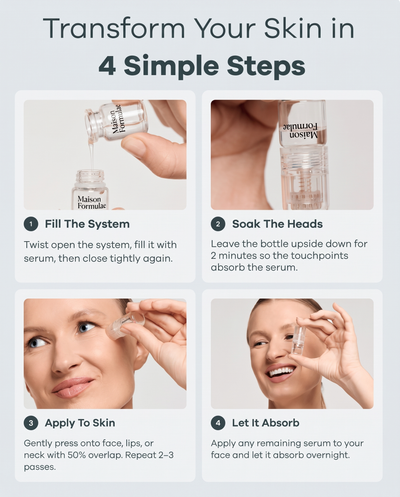 Transform Your Skin in
4 Simple Steps

Maison Formulae

Maison Formulae

1 Fill The System

Twist open the system, fill it with serum, then close tightly again.

Maison Formulae

2 Soak The Heads

Leave the bottle upside down for 2 minutes so the touchpoints absorb the serum.

3 Apply To Skin

Gently press onto face, lips, or neck with 50% overlap. Repeat 2–3 passes.

4 Let It Absorb

Apply any remaining serum to your face and let it absorb overnight.